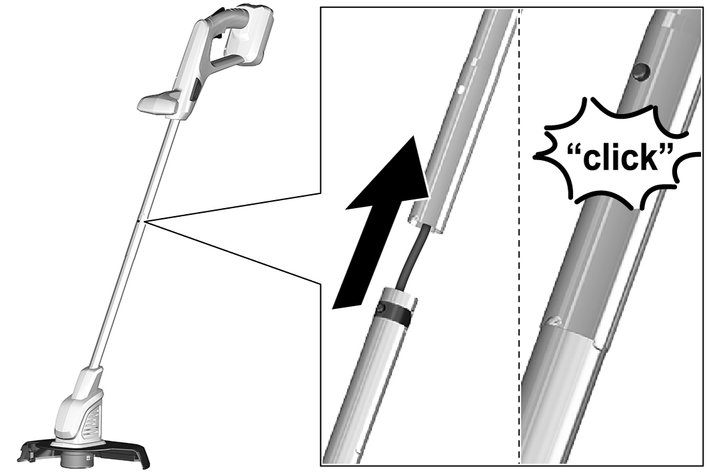 “click”