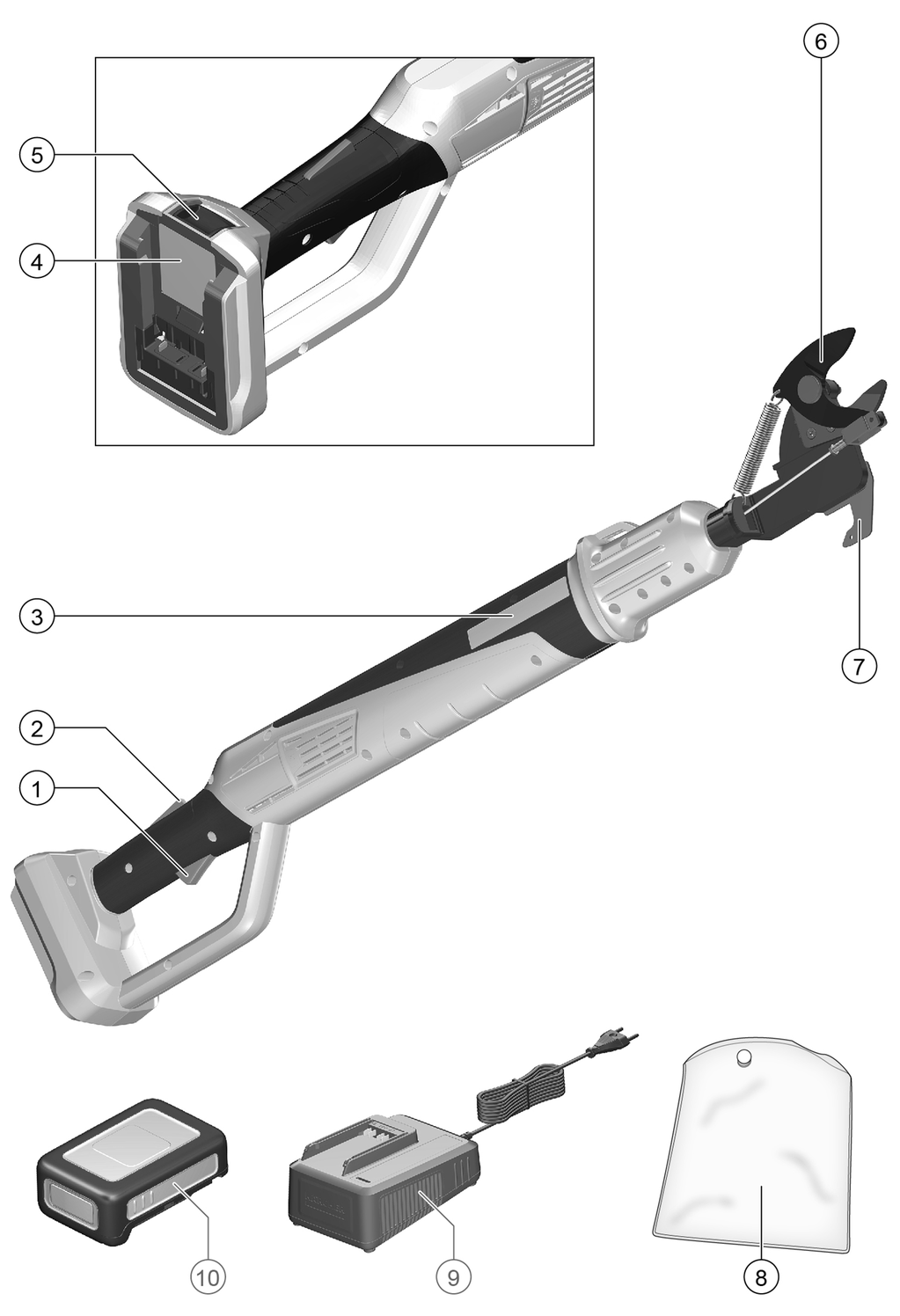 6
5
4
3
7
2
1
10
9
8