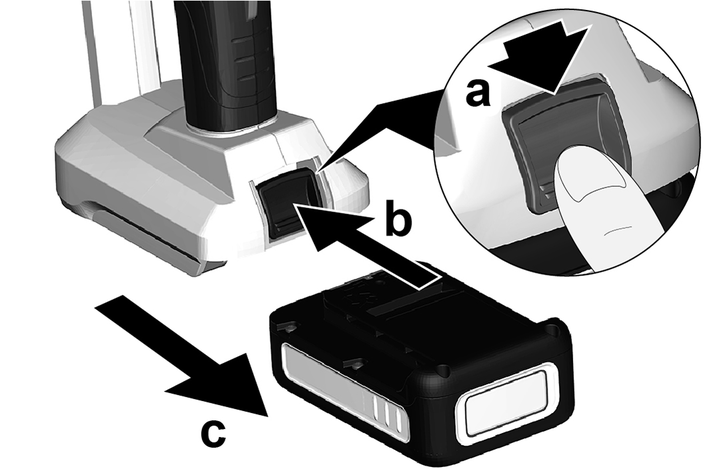 a
b
c