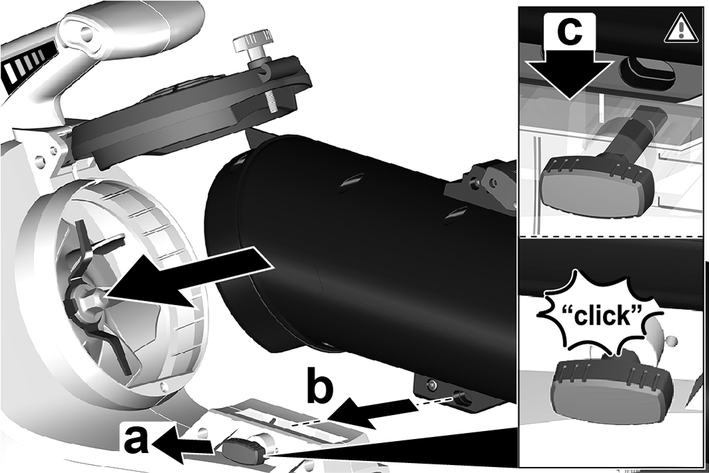 c

"click"

b

a