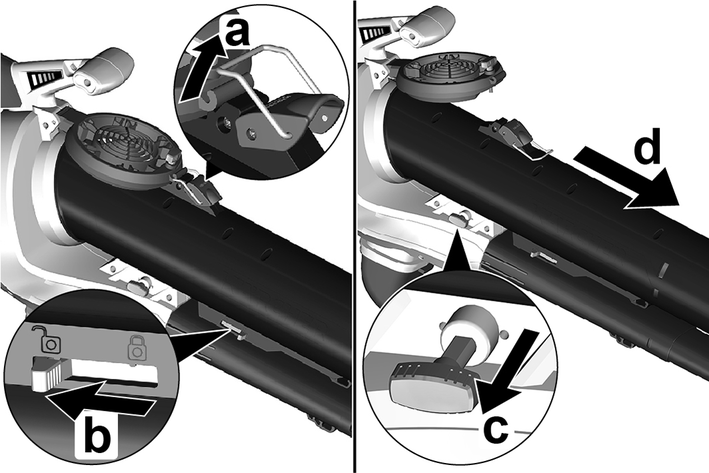 a
b
d
c