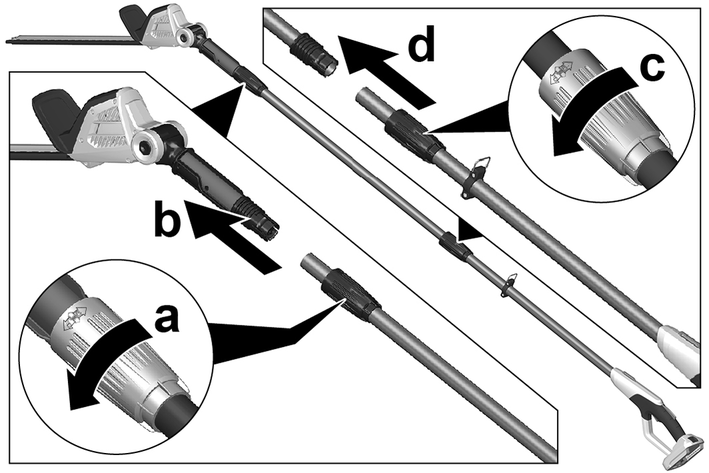 d
c
b
a