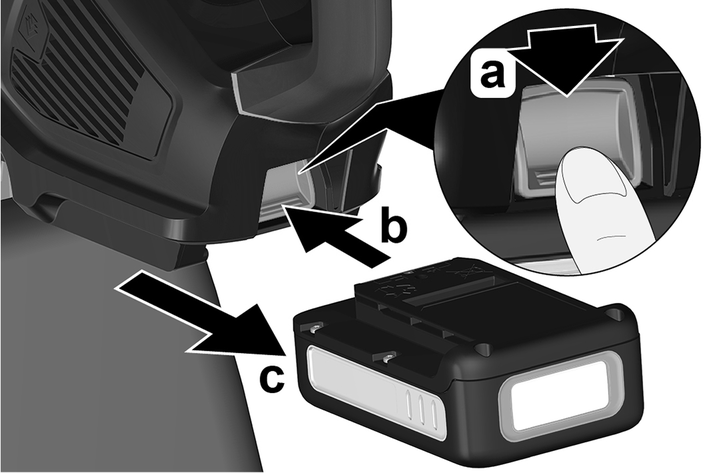 a
b
c