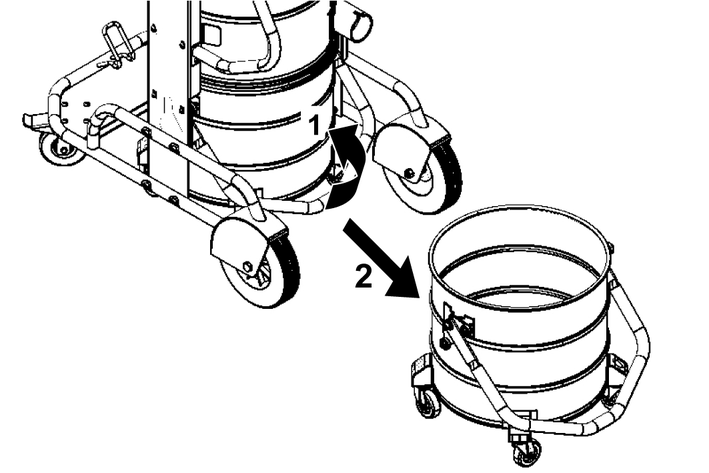 1
2