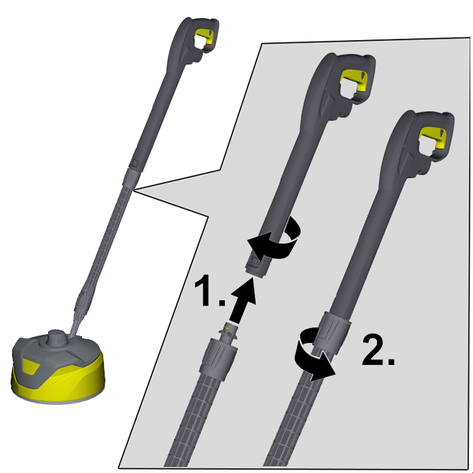 1.

2.