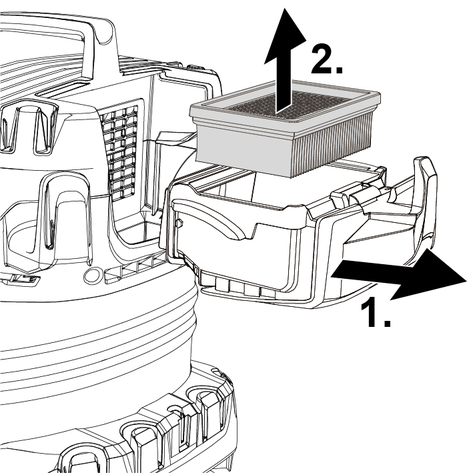 2.

1.