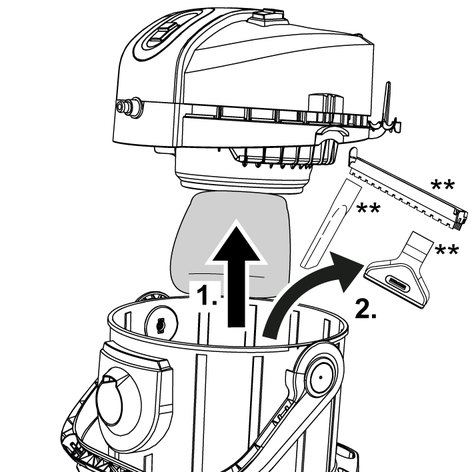 **

**

**

1.

2.