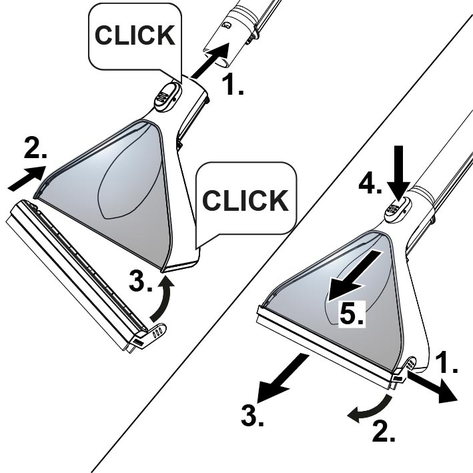 CLICK

1.

2.

CLICK

3.

4.

5.

1.

3.

2.