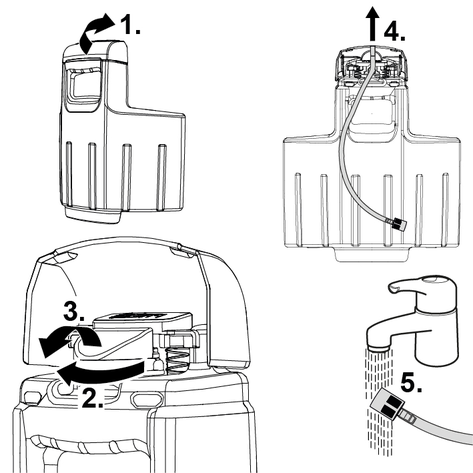 1.
4.
3.
2.
5.