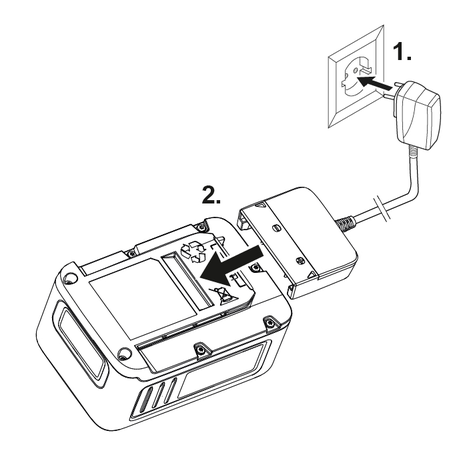 1.

2.