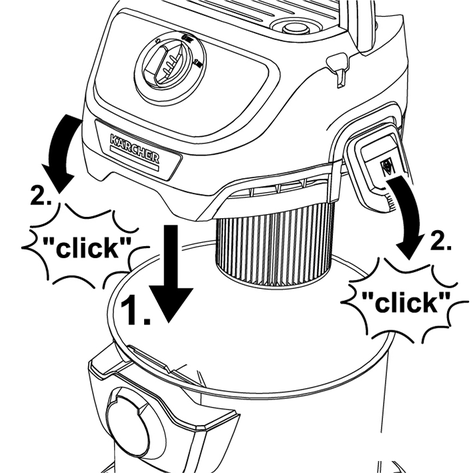 KÄRCHER

2.

"click"

1.

2.

"click"