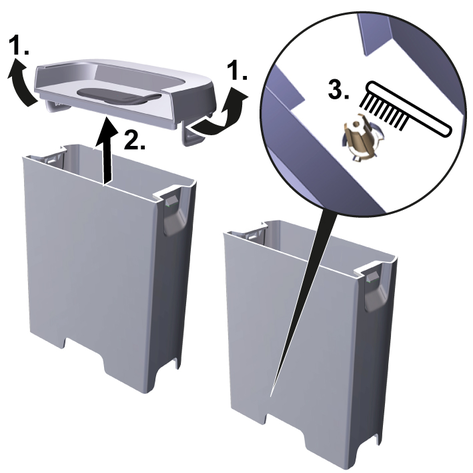 1.
1.
2.
3.