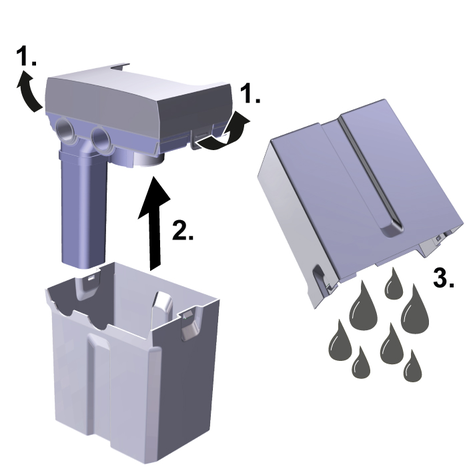 1.
1.
2.
3.