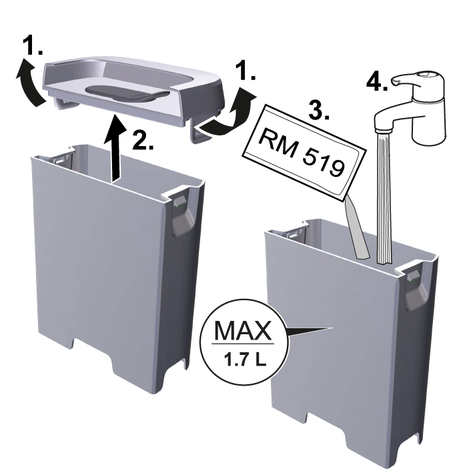 1.

1.

2.

3.

RM 519

4.

MAX
1.7 L