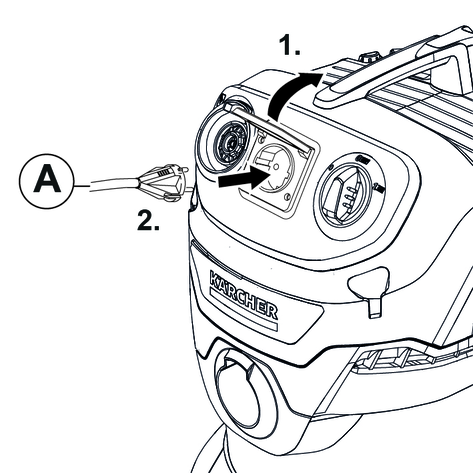 1.
A
2.
KÄRCHER