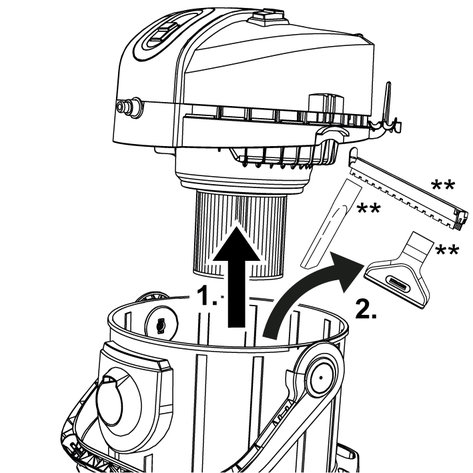 **
**
**
1.
2.