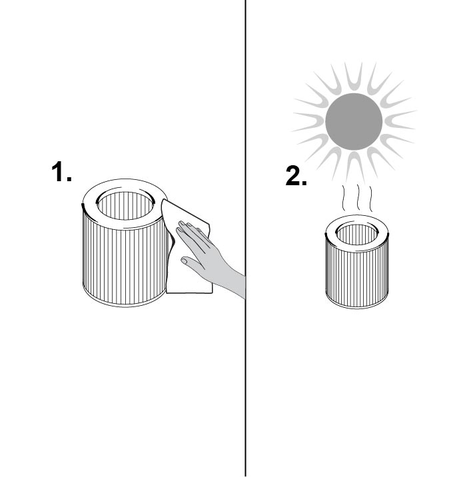 1.

2.