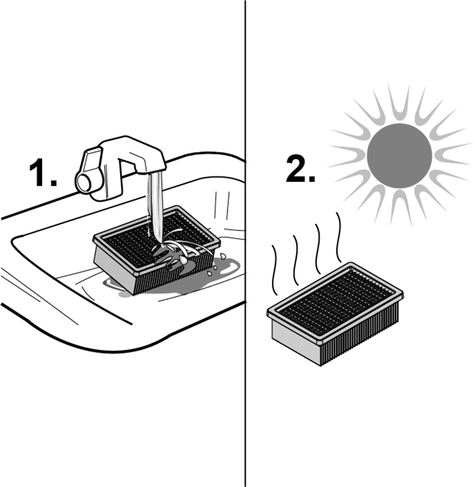 1.

2.