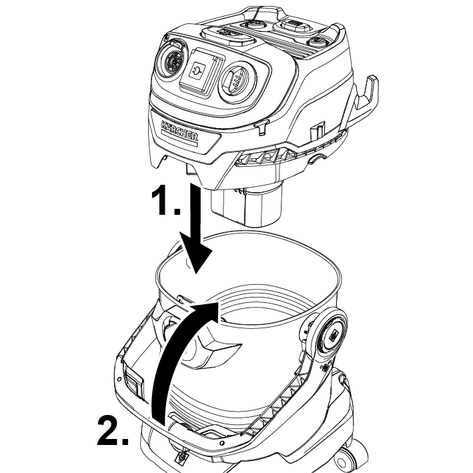 KÄRCHER

1.

2.