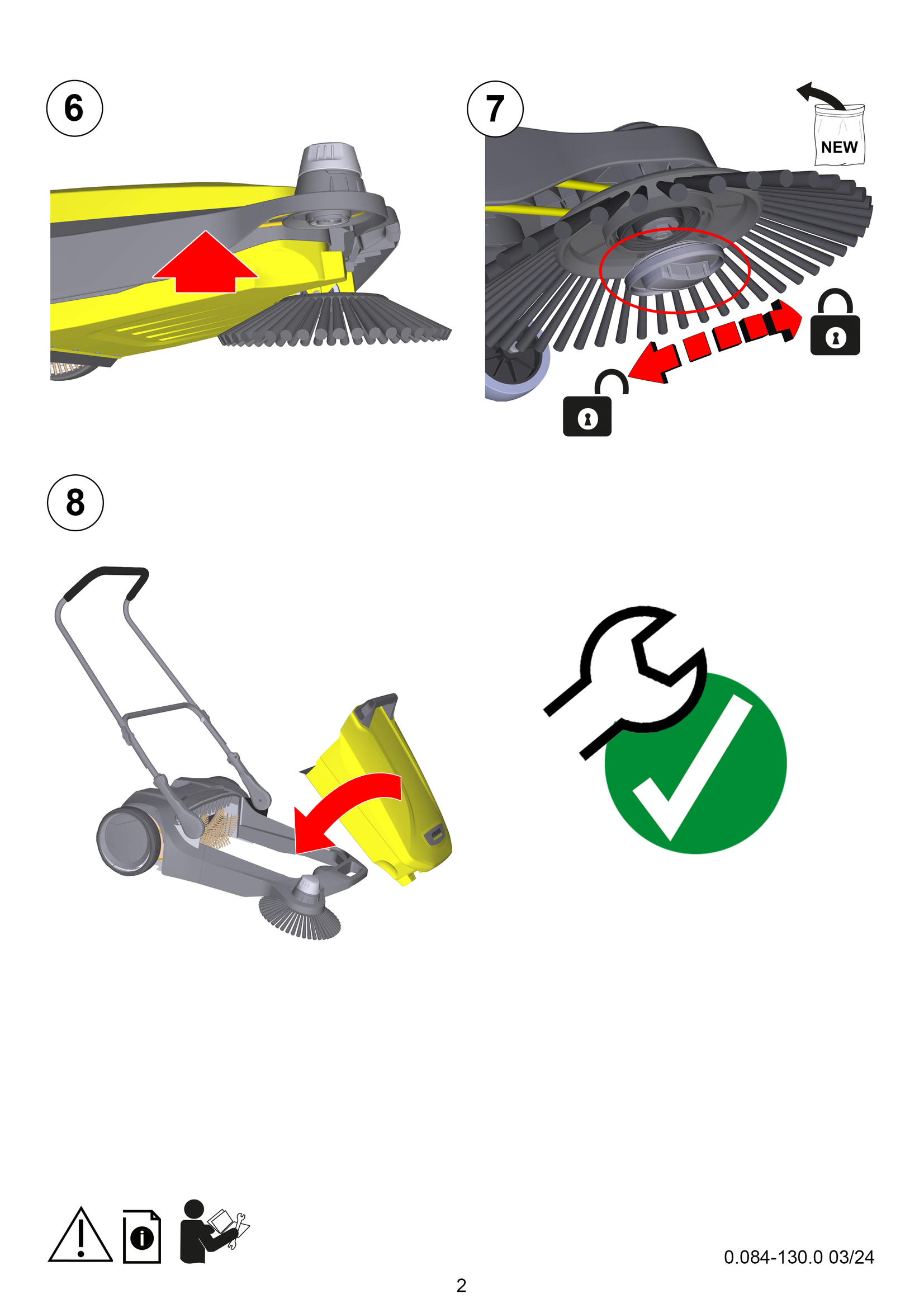 6

7

NEW

8

0.084-130.0 03/24

2