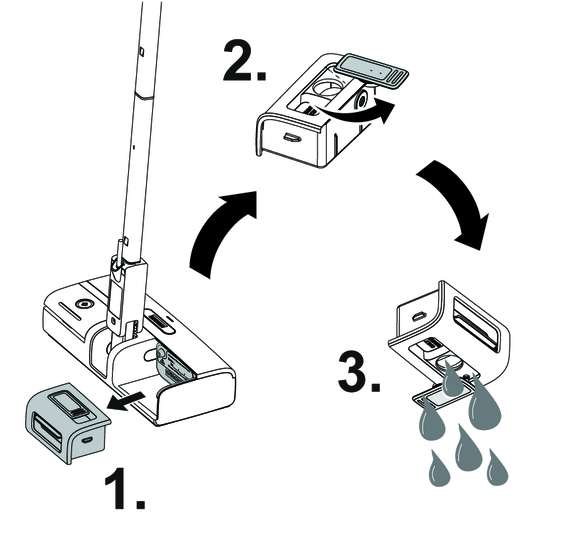 2.

3.

1.