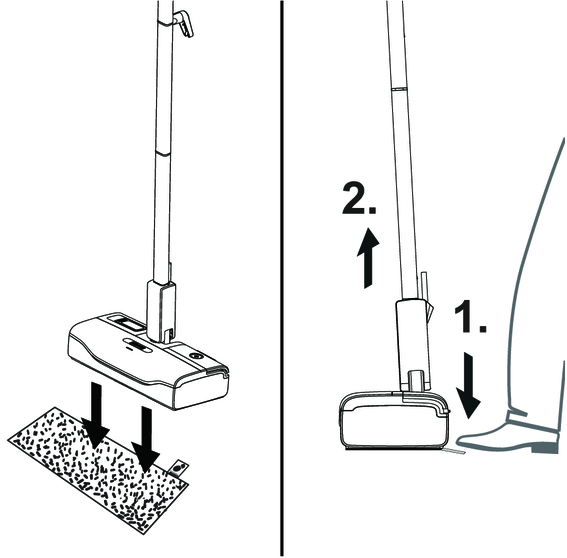 2.

1.