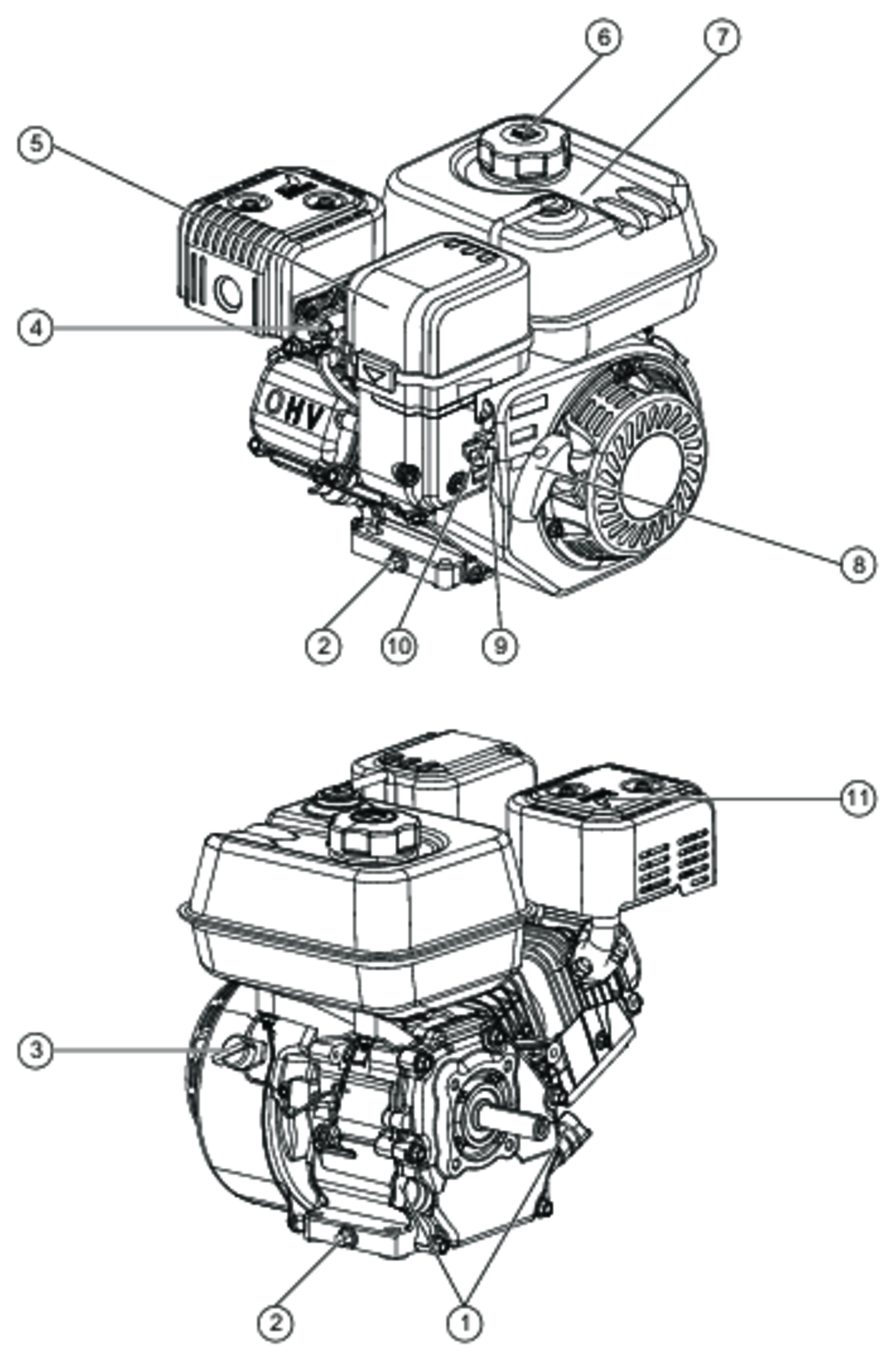 6
7
5
4
OHV
8
2
10
9
11
3
2
1