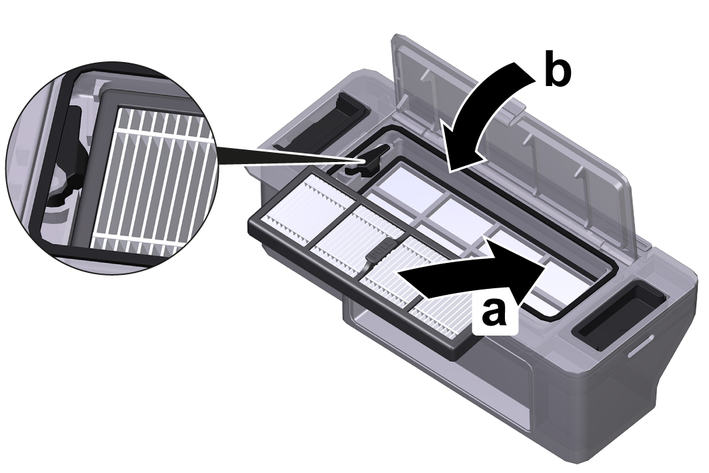 b

a