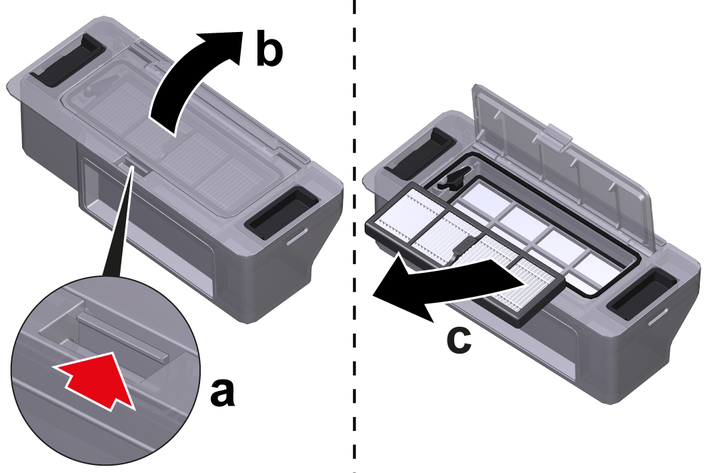 b
a
c