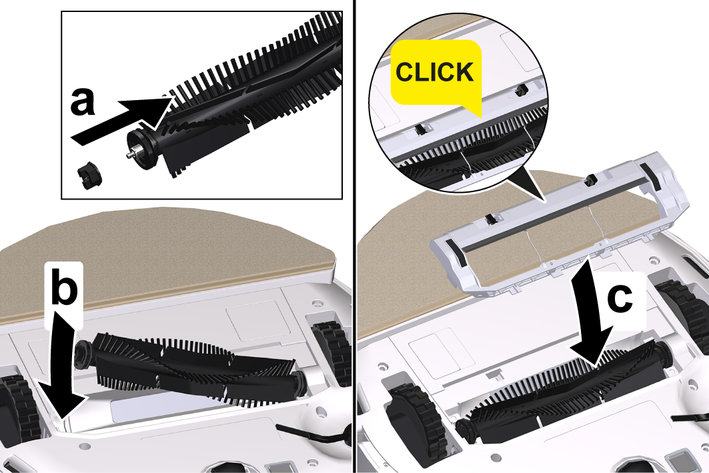 a

b

CLICK

c