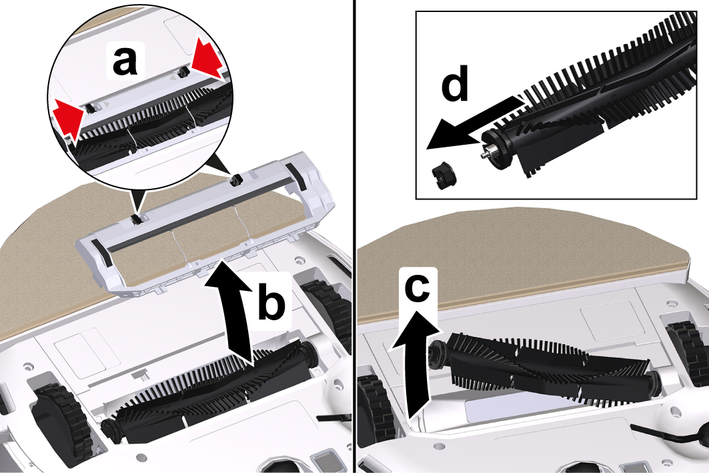 a
b
d
c