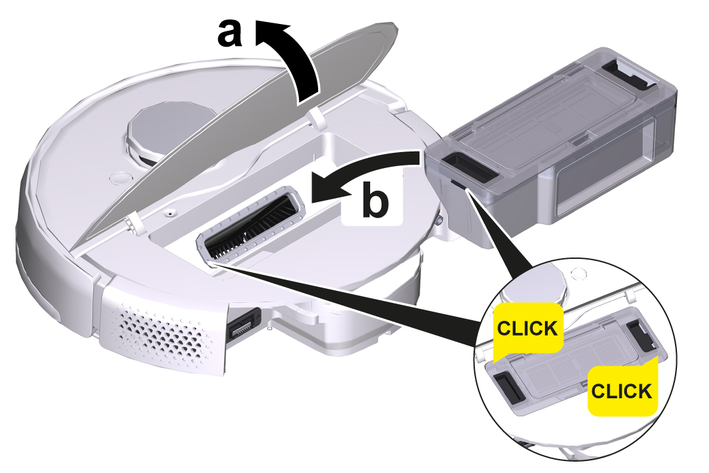 a

b

CLICK

CLICK