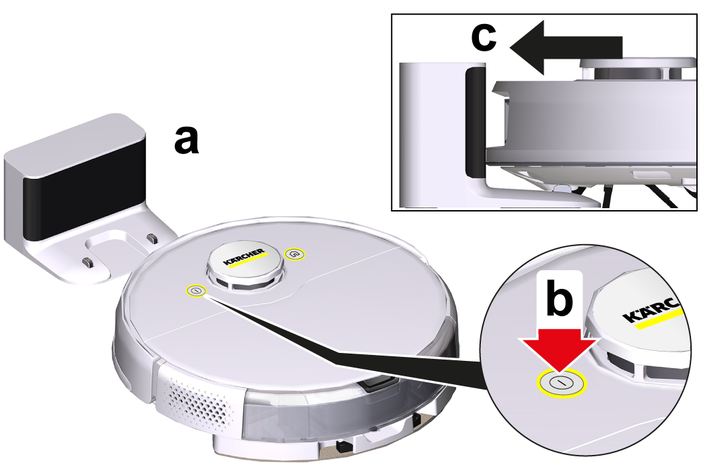 c

a

KÄRCHER

b

KÄRC