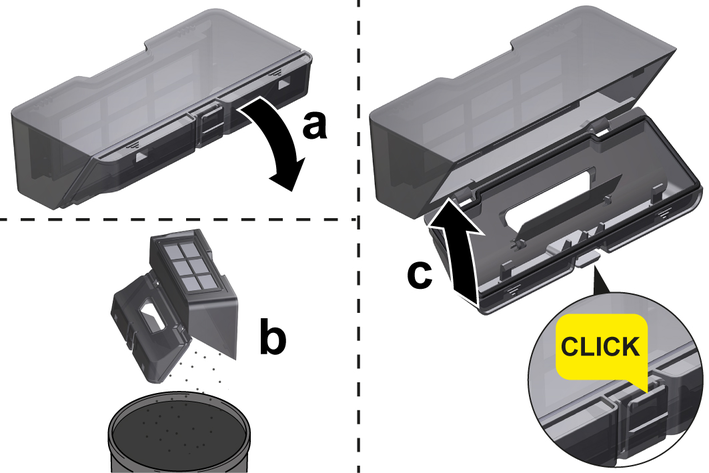 a

b

c

CLICK