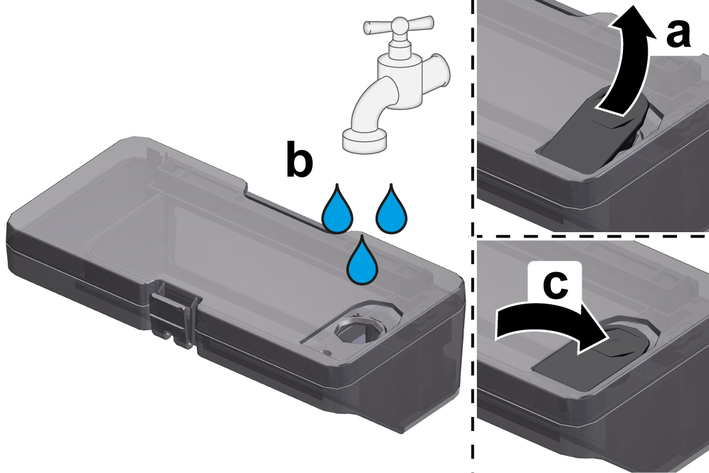 b

a

c