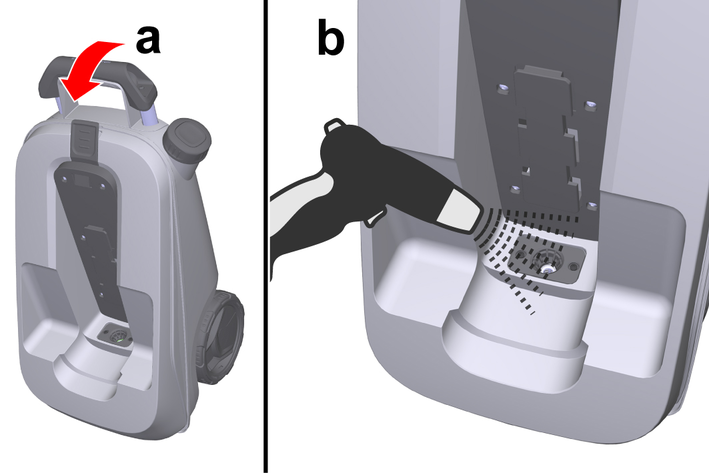 a

b