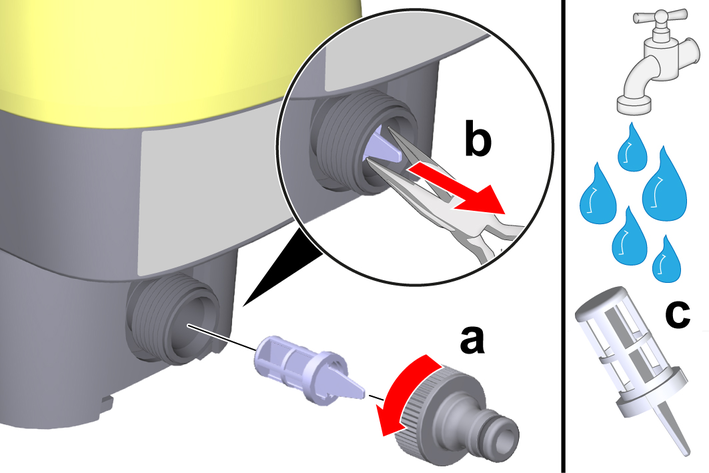 b
a
c