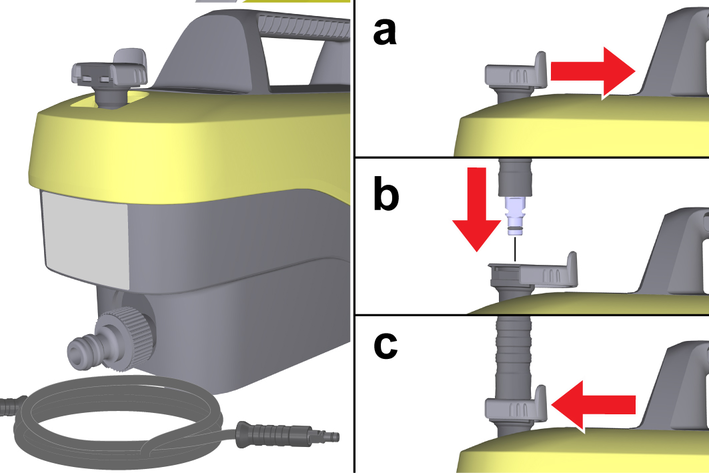 a

b

c