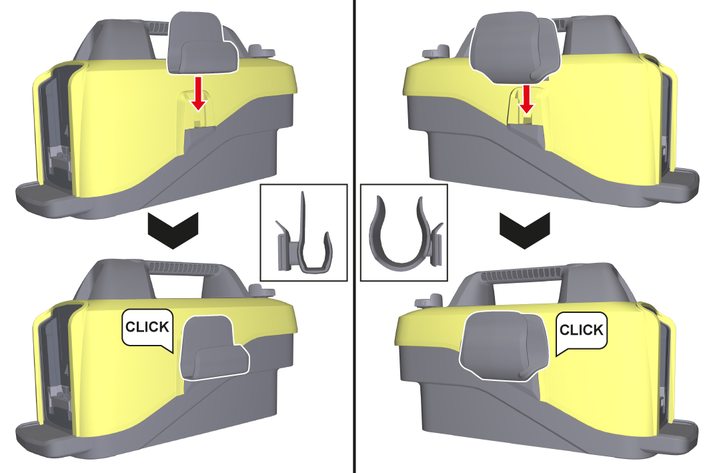 CLICK

CLICK