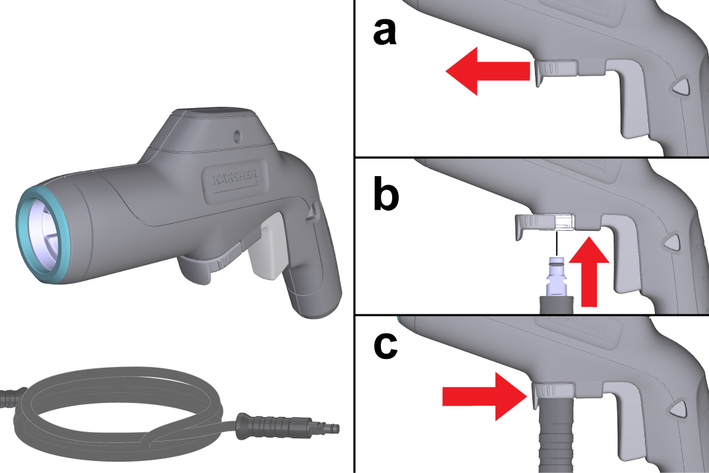 KÄRCHER

a

b

c