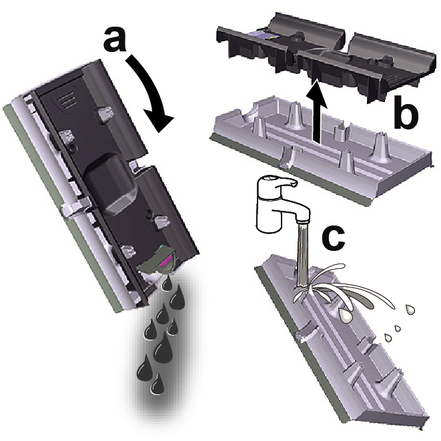 a

b

c