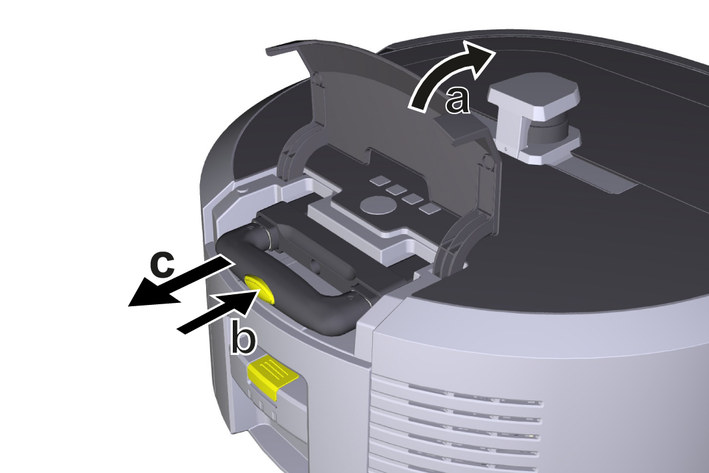 a
c
b