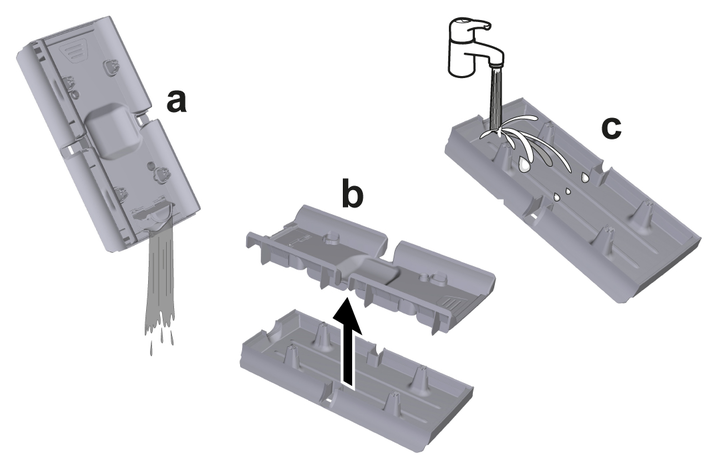 a
b
c