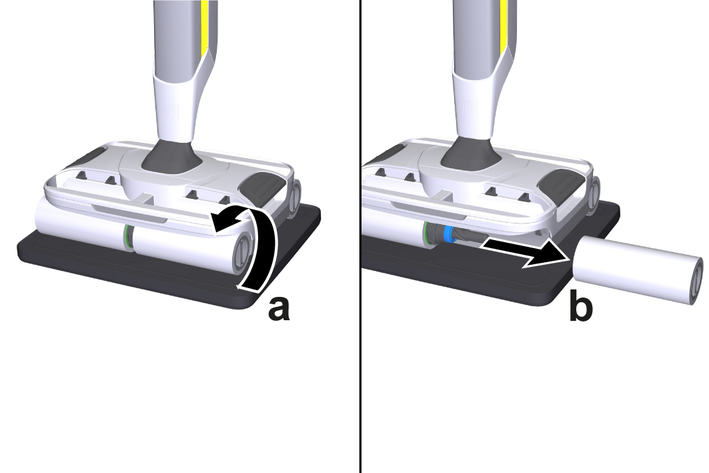 a

b