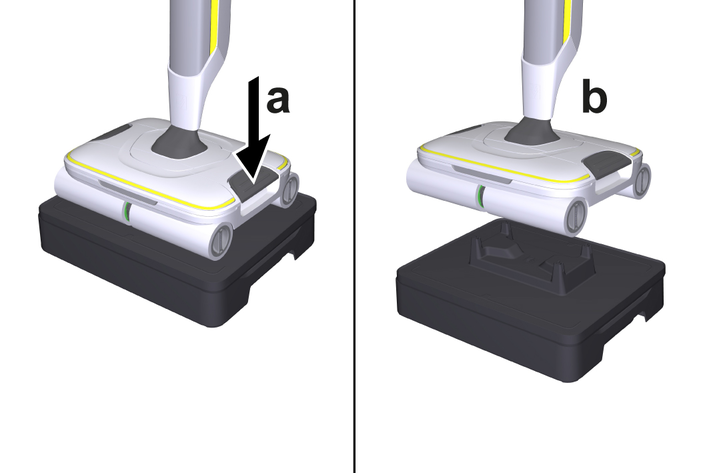 a

b