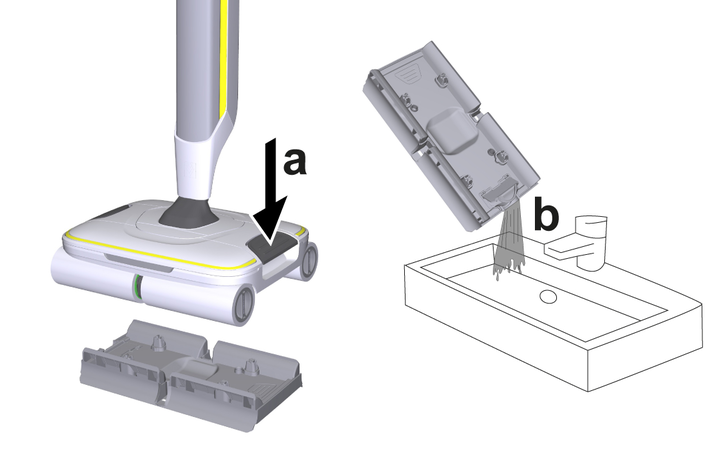 a
b