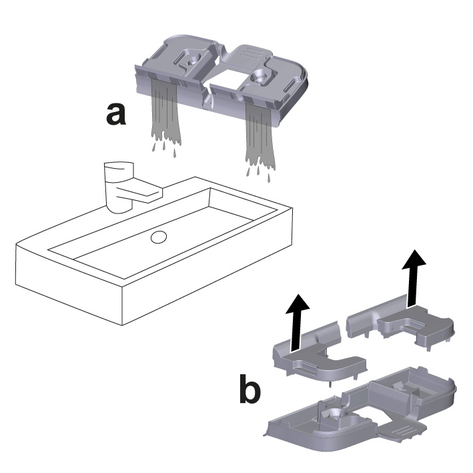 a

b