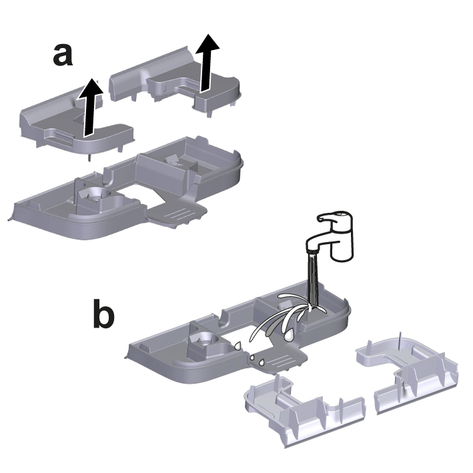 a

b