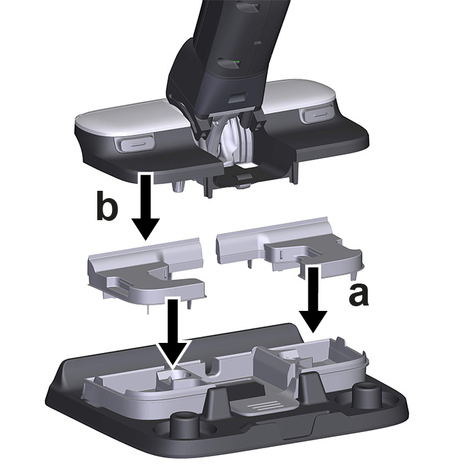 b

a