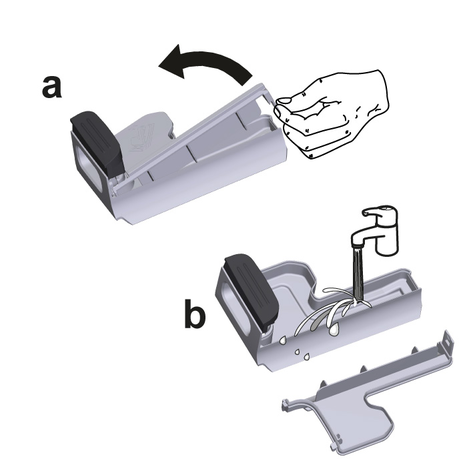 a

b